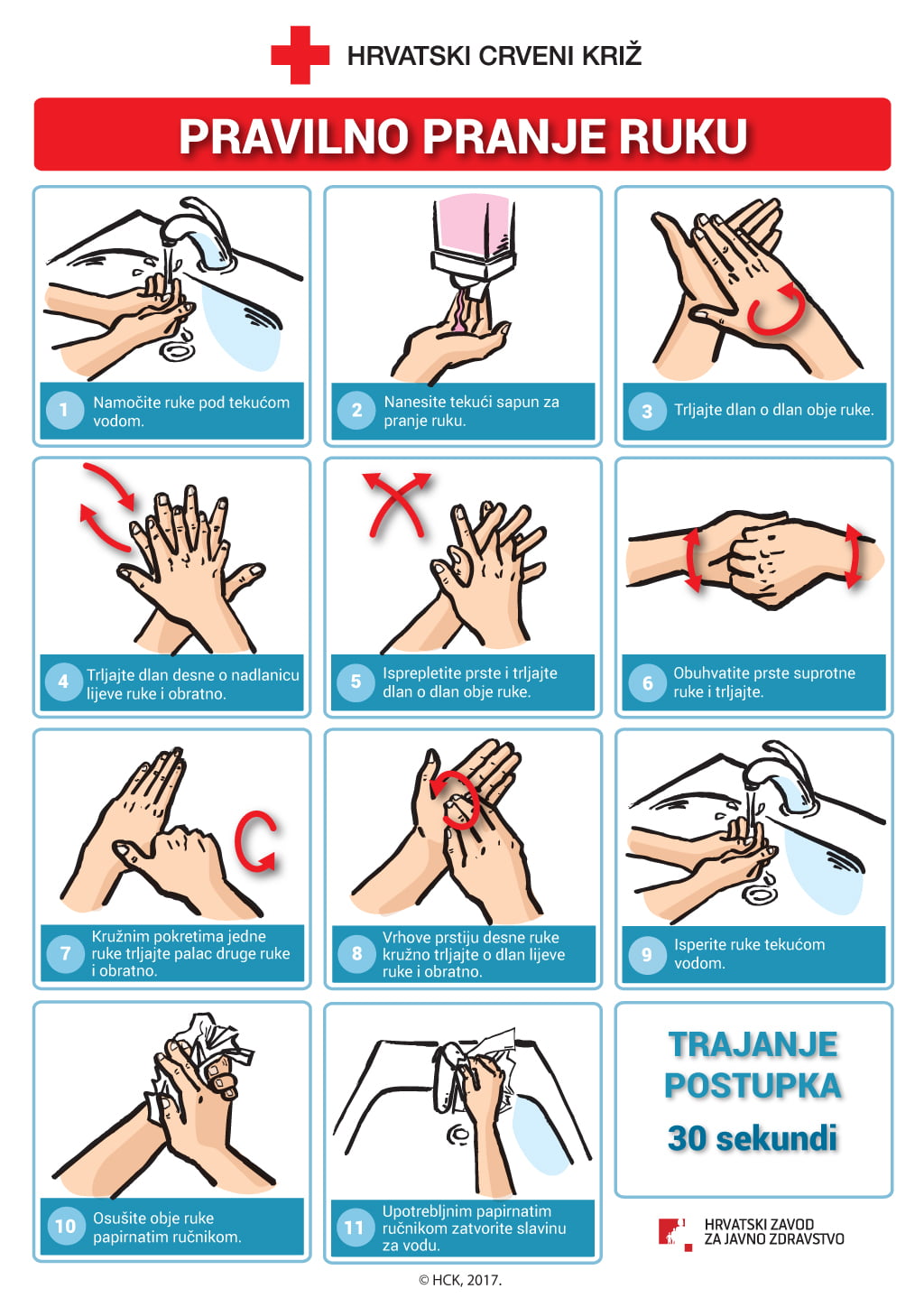 HRVATSKI CRVENI KRIŽ

PRAVILNO PRANJE RUKU

1 Namočite ruke pod tekućom vodom.

2 Nanesite tekući sapun za pranje ruku.

3 Trljajte dlan o dlan obje ruke.

4 Trljajte dlan desne o nadlanicu lijeve ruke i obratno.

5 Isprepletite prste i trljajte dlan o dlan obje ruke.

6 Obuhvatite prste suprotne ruke i trljajte.

7 Kružnim pokretima jedne ruke trljajte palac druge ruke i obratno.

8 Vrhove prstiju desne ruke kružno trljajte o dlan lijeve ruke i obratno.

9 Isperite ruke tekućom vodom.

10 Osušite obje ruke papirnatim ručnikom.

11 Upotrebljnim papirnatim ručnikom zatvorite slavinu za vodu.

TRAJANJE POSTUPKA
30 sekundi

HRVATSKI ZAVOD ZA JAVNO ZDRAVSTVO

© HCK, 2017.